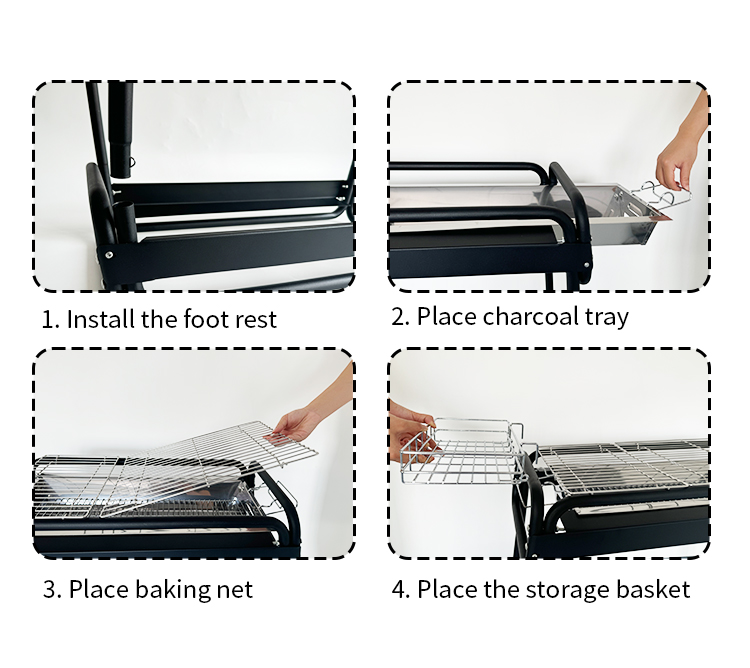 1. Install the foot rest

2. Place charcoal tray

3. Place baking net

4. Place the storage basket