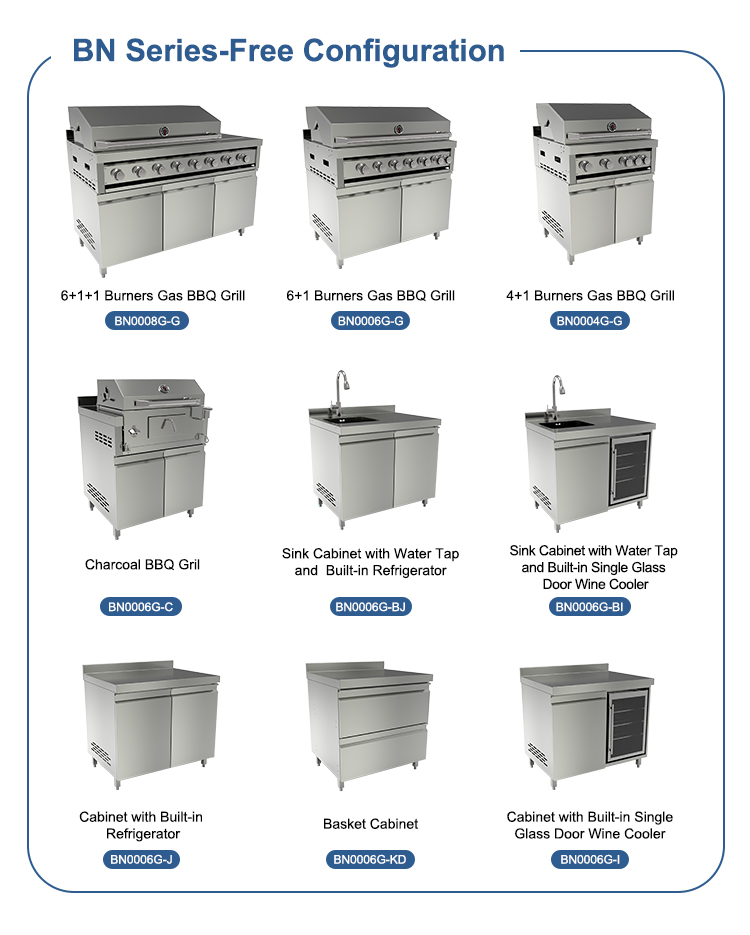 BN Series-Free Configuration

6+1+1 Burners Gas BBQ Grill
BN0008G-G

6+1 Burners Gas BBQ Grill
BN0006G-G

4+1 Burners Gas BBQ Grill
BN0004G-G

Charcoal BBQ Gril
BN0006G-C

Sink Cabinet with Water Tap and Built-in Refrigerator
BN0006G-BJ

Sink Cabinet with Water Tap and Built-in Single Glass Door Wine Cooler
BN0006G-BI

Cabinet with Built-in Refrigerator
BN0006G-J

Basket Cabinet
BN0006G-KD

Cabinet with Built-in Single Glass Door Wine Cooler
BN0006G-I