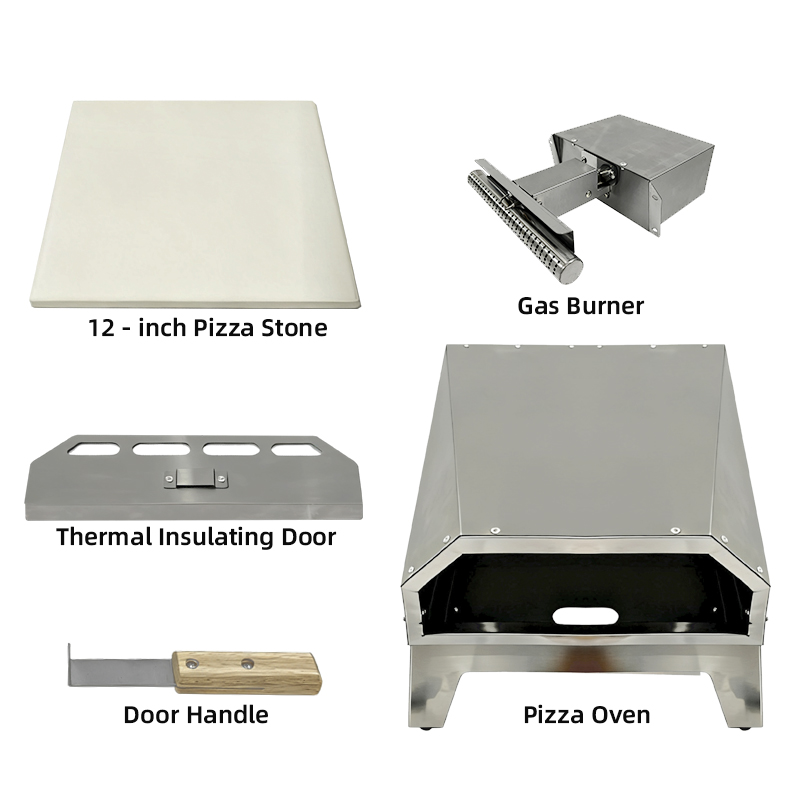 12 - inch Pizza Stone

Gas Burner

Thermal Insulating Door

Door Handle

Pizza Oven