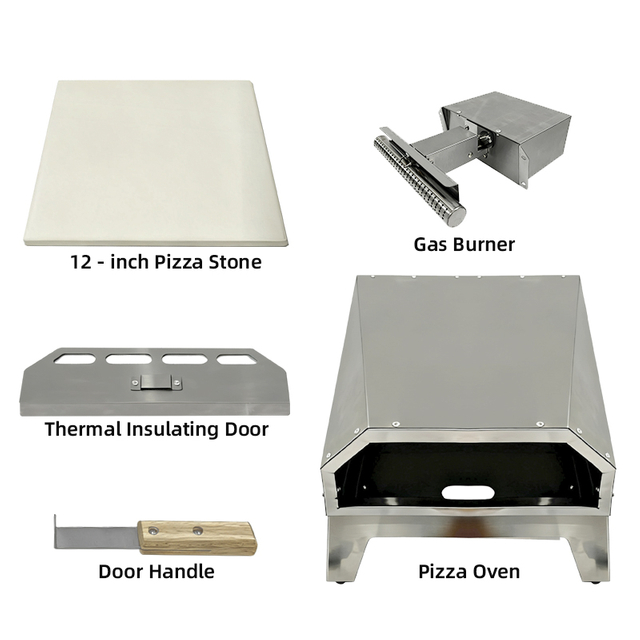 12 - inch Pizza Stone

Gas Burner

Thermal Insulating Door

Door Handle

Pizza Oven