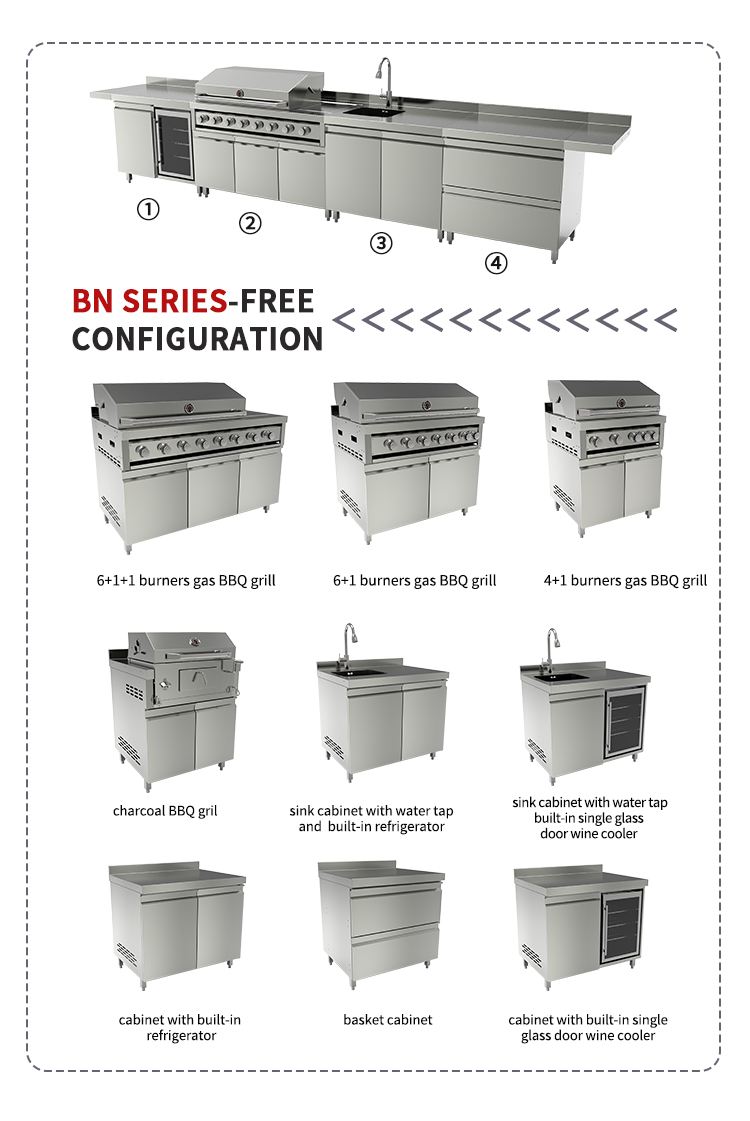 ①
②
③
④

BN SERIES-FREE CONFIGURATION

<<<<<<<<<<<<

6+1+1 burners gas BBQ grill
6+1 burners gas BBQ grill
4+1 burners gas BBQ grill

charcoal BBQ gril
sink cabinet with water tap and built-in refrigerator
sink cabinet with water tap built-in single glass door wine cooler

cabinet with built-in refrigerator
basket cabinet
cabinet with built-in single glass door wine cooler